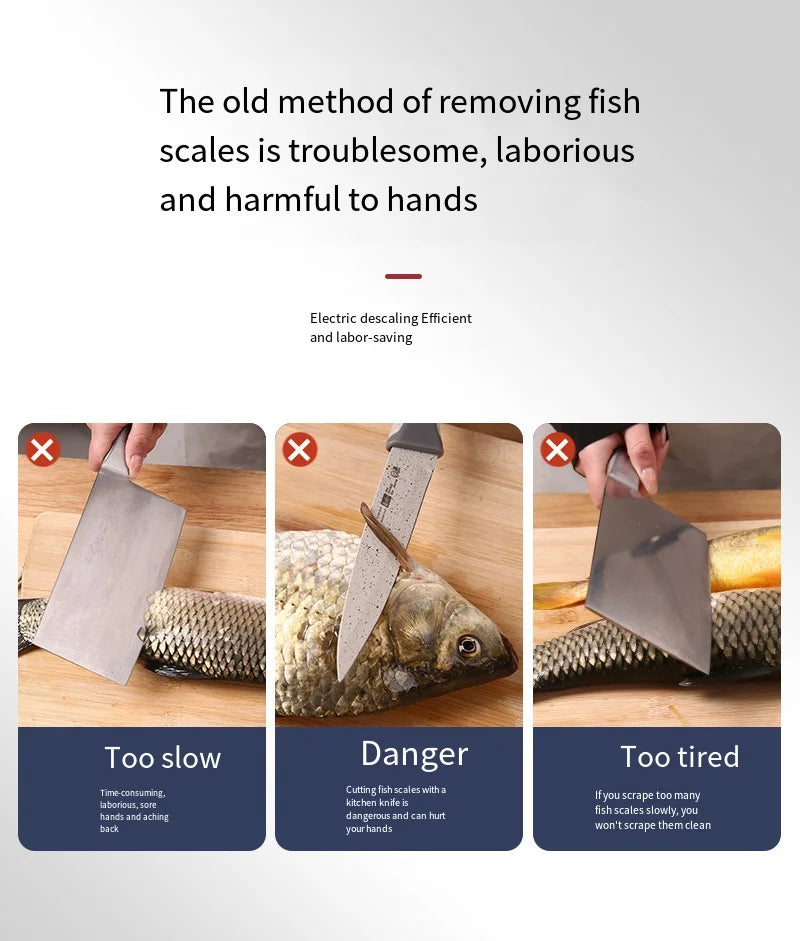 The old method of removing fish scales is troublesome, laborious and harmful to hands

Electric descaling Efficient and labor-saving

Too slow

Time-consuming, laborious, sore hands and aching back

Danger

Cutting fish scales with a kitchen knife is dangerous and can hurt your hands

Too tired

If you scrape too many fish scales slowly, you won't scrape them clean