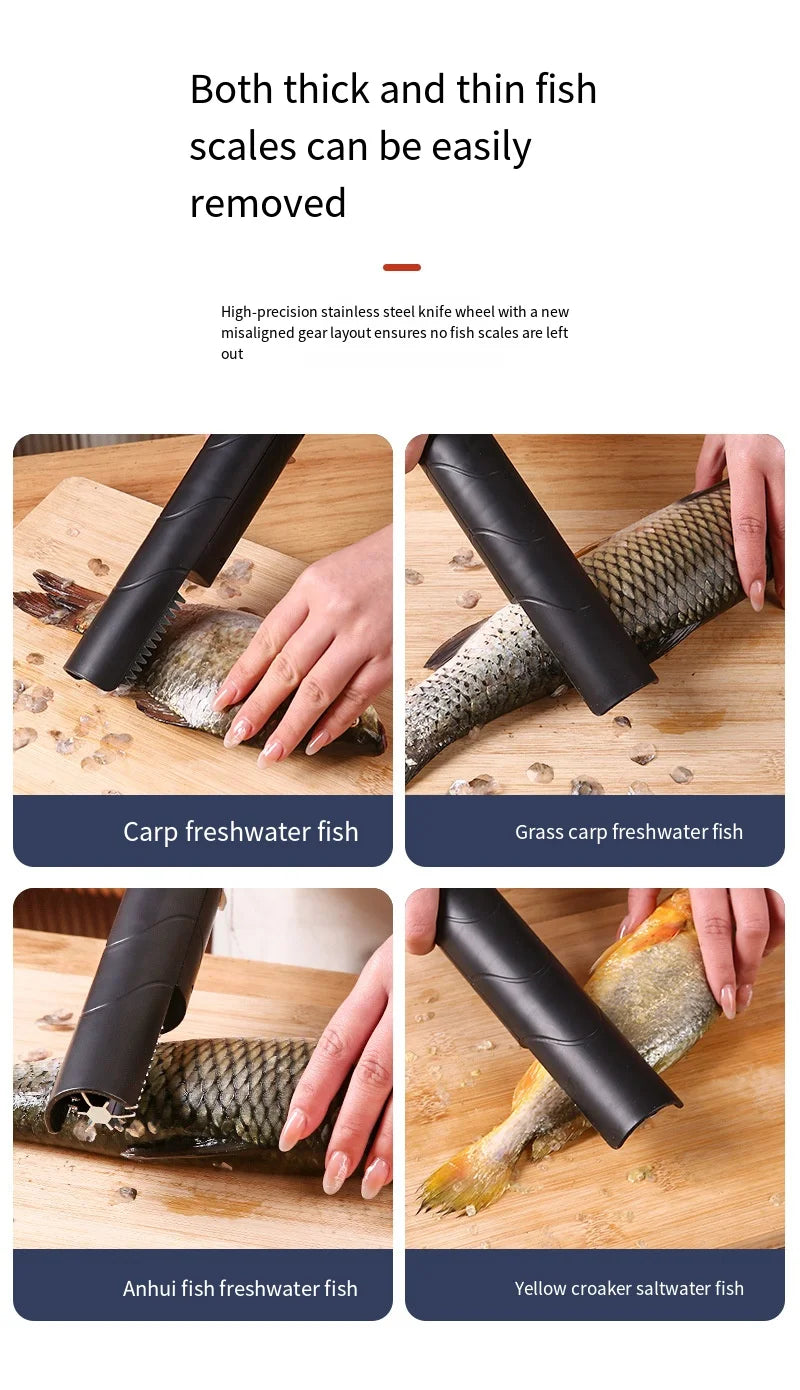 Both thick and thin fish scales can be easily removed

High-precision stainless steel knife wheel with a new misaligned gear layout ensures no fish scales are left out

Carp freshwater fish

Grass carp freshwater fish

Anhui fish freshwater fish

Yellow croaker saltwater fish