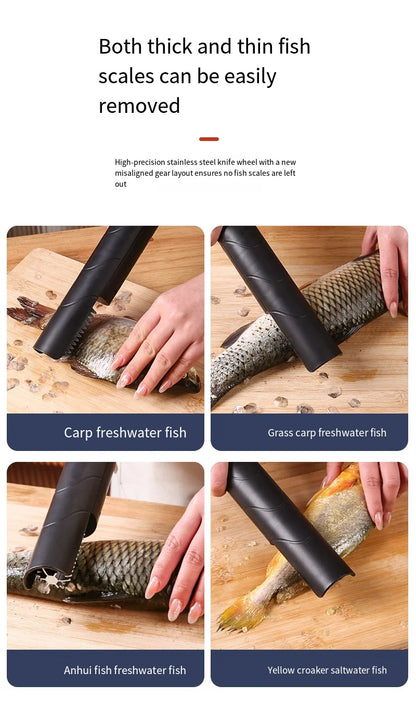 Both thick and thin fish scales can be easily removed

High-precision stainless steel knife wheel with a new misaligned gear layout ensures no fish scales are left out

Carp freshwater fish

Grass carp freshwater fish

Anhui fish freshwater fish

Yellow croaker saltwater fish